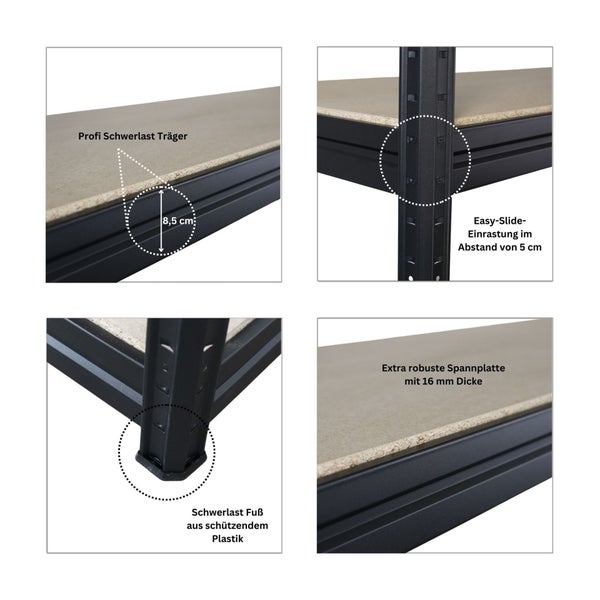 Profi Schwerlast Träger

8,5 cm

Easy-Slide-Einrastung im Abstand von 5 cm

Schwerlast Fuß aus schützendem Plastik

Extra robuste Spannplatte mit 16 mm Dicke