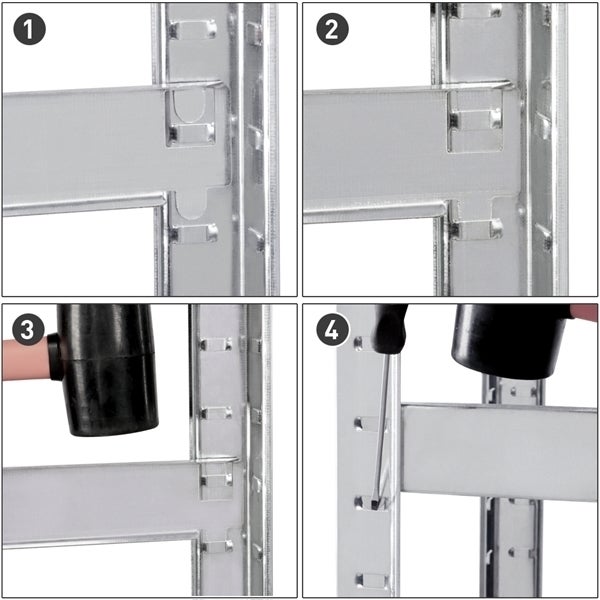 1

2

3

4