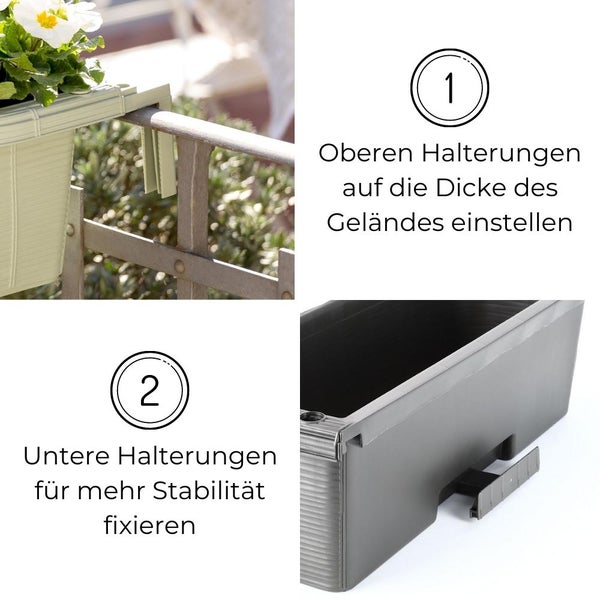 1

Oberen Halterungen auf die Dicke des Geländes einstellen

2

Untere Halterungen für mehr Stabilität fixieren