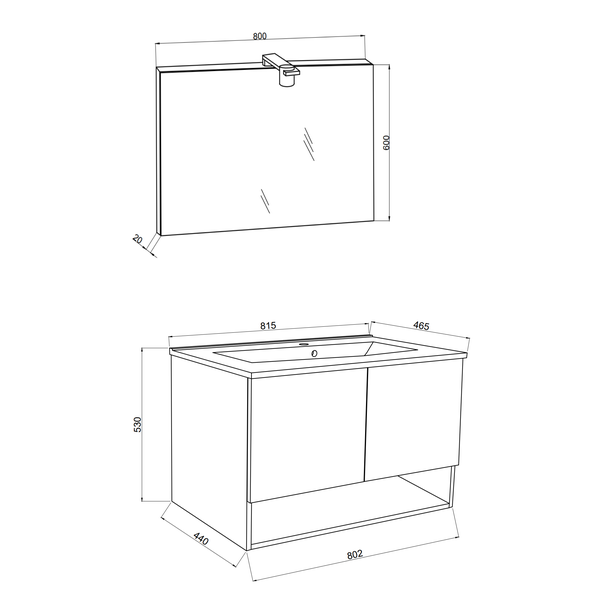 800

600

20

815

465

530

440

802