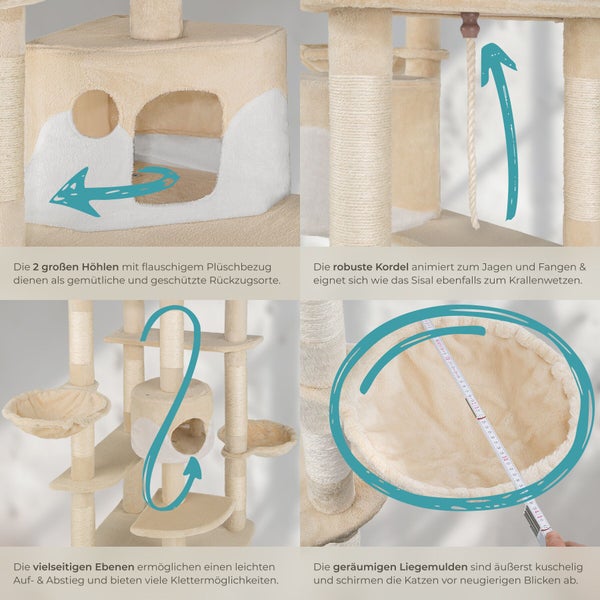 Die 2 großen Höhlen mit flauschigem Plüschbezug dienen als gemütliche und geschützte Rückzugsorte.

Die robuste Kordel animiert zum Jagen und Fangen & eignet sich wie das Sisal ebenfalls zum Krallenwetzen.

Die vielseitigen Ebenen ermöglichen einen leichten Auf- & Abstieg und bieten viele Klettermöglichkeiten.

Die geräumigen Liegemulden sind äußerst kuschelig und schirmen die Katzen vor neugierigen Blicken ab.