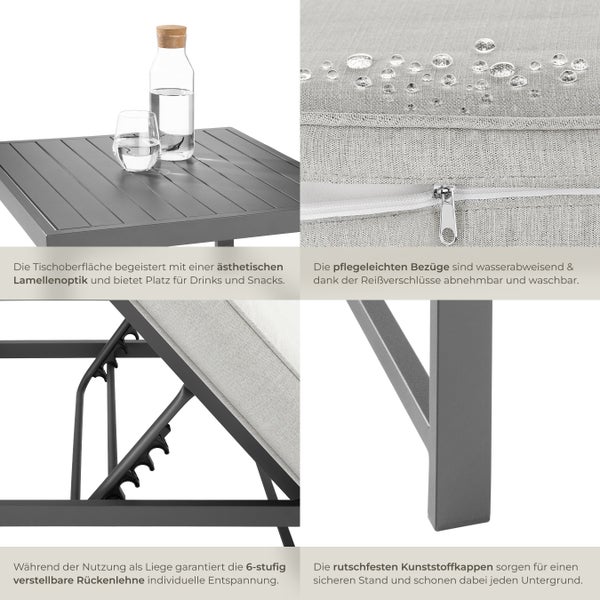 Die Tischoberfläche begeistert mit einer ästhetischen Lamellenoptik und bietet Platz für Drinks und Snacks.

Die pflegeleichten Bezüge sind wasserabweisend & dank der Reißverschlüsse abnehmbar und waschbar.

Während der Nutzung als Liege garantiert die 6-stufig verstellbare Rückenlehne individuelle Entspannung.

Die rutschfesten Kunststoffkappen sorgen für einen sicheren Stand und schonen dabei jeden Untergrund.