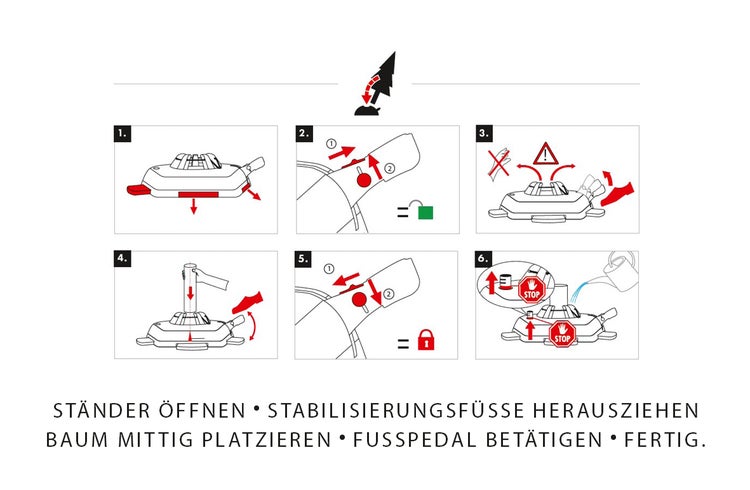 1.

2.
①
②
=

3.

4.

5.
①
②
=

6.
STOP
STOP

STÄNDER ÖFFNEN • STABILISIERUNGSFÜSSE HERAUSZIEHEN BAUM MITTIG PLATZIEREN • FUSSPEDAL BETÄTIGEN • FERTIG.