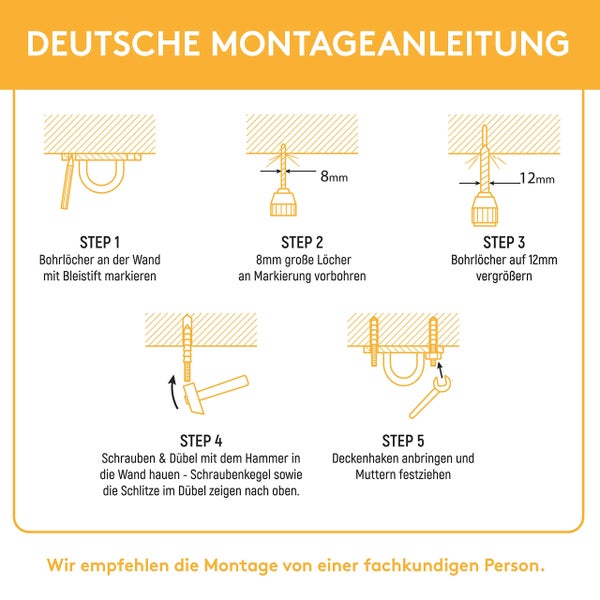 DEUTSCHE MONTAGEANLEITUNG

8mm

12mm

STEP 1
Bohrlöcher an der Wand mit Bleistift markieren

STEP 2
8mm große Löcher an Markierung vorbohren

STEP 3
Bohrlöcher auf 12mm vergrößern

STEP 4
Schrauben & Dübel mit dem Hammer in die Wand hauen - Schraubenkegel sowie die Schlitze im Dübel zeigen nach oben.

STEP 5
Deckenhaken anbringen und Muttern festziehen

Wir empfehlen die Montage von einer fachkundigen Person.