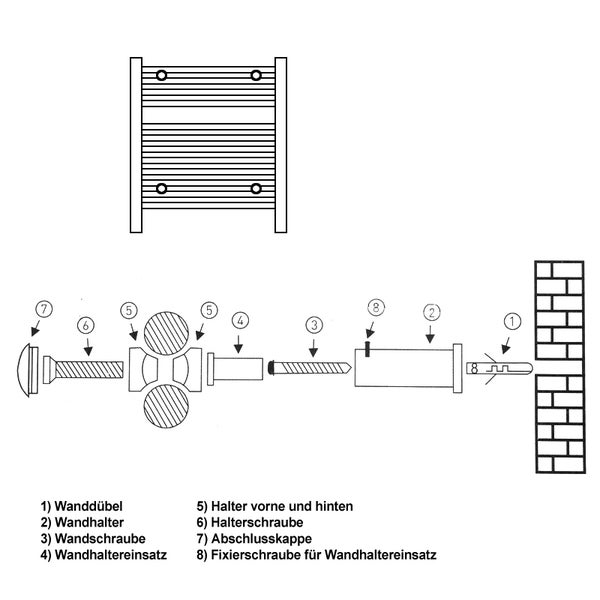 7

6

5

5

4

3

8

2

1

1) Wanddübel
2) Wandhalter
3) Wandschraube
4) Wandhaltereinsatz

5) Halter vorne und hinten
6) Halterschraube
7) Abschlusskappe
8) Fixierschraube für Wandhaltereinsatz