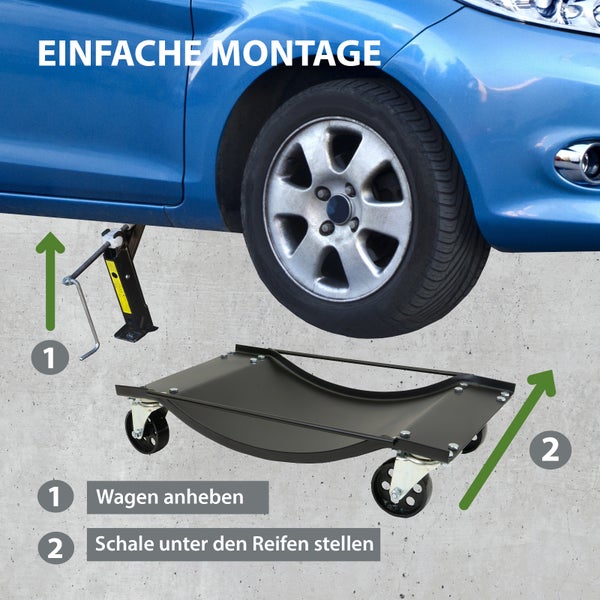 EINFACHE MONTAGE

1

2

1 Wagen anheben

2 Schale unter den Reifen stellen