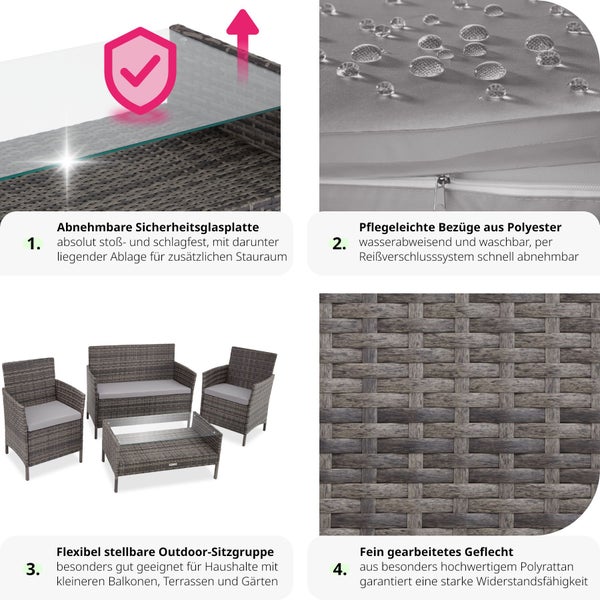 1.
Abnehmbare Sicherheitsglasplatte
absolut stoß- und schlagfest, mit darunter liegender Ablage für zusätzlichen Stauraum

2.
Pflegeleichte Bezüge aus Polyester
wasserabweisend und waschbar, per Reißverschlusssystem schnell abnehmbar

3.
Flexibel stellbare Outdoor-Sitzgruppe
besonders gut geeignet für Haushalte mit kleineren Balkonen, Terrassen und Gärten

4.
Fein gearbeitetes Geflecht
aus besonders hochwertigem Polyrattan garantiert eine starke Widerstandsfähigkeit