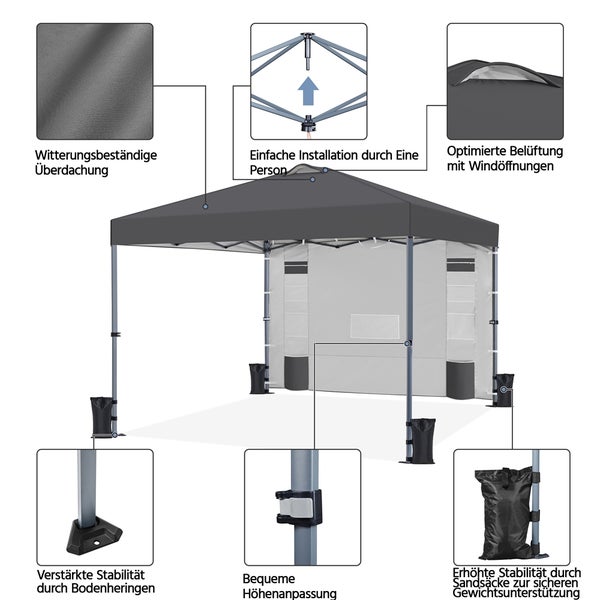 Witterungsbeständige Überdachung

Einfache Installation durch Eine Person

Optimierte Belüftung mit Windöffnungen

Verstärkte Stabilität durch Bodenheringen

Bequeme Höhenanpassung

Erhöhte Stabilität durch Sandsäcke zur sicheren Gewichtsunterstützung