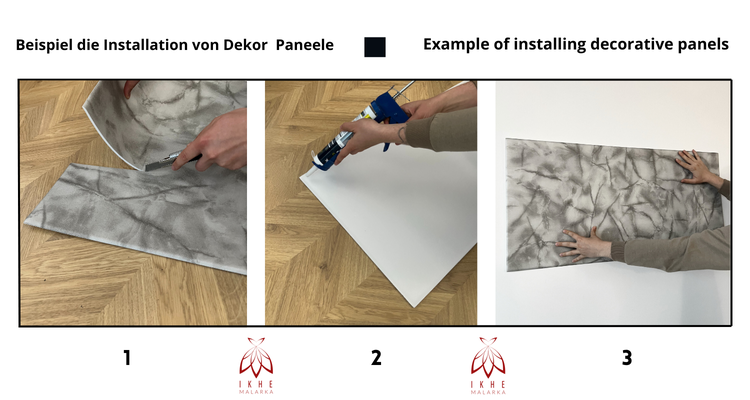 Beispiel die Installation von Dekor Paneele

Example of installing decorative panels

1

IKHE MALARKA

2

IKHE MALARKA

3