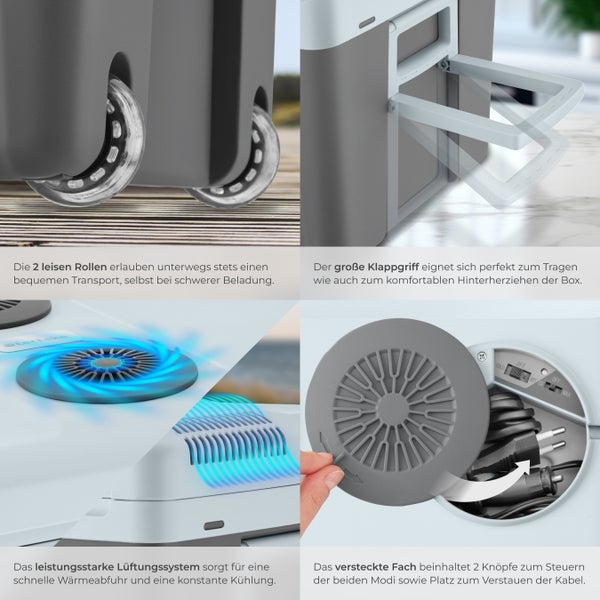 Die 2 leisen Rollen erlauben unterwegs stets einen bequemen Transport, selbst bei schwerer Beladung.

Der große Klappgriff eignet sich perfekt zum Tragen wie auch zum komfortablen Hinterherziehen der Box.

Das leistungsstarke Lüftungssystem sorgt für eine schnelle Wärmeabfuhr und eine konstante Kühlung.

Das versteckte Fach beinhaltet 2 Knöpfe zum Steuern der beiden Modi sowie Platz zum Verstauen der Kabel.