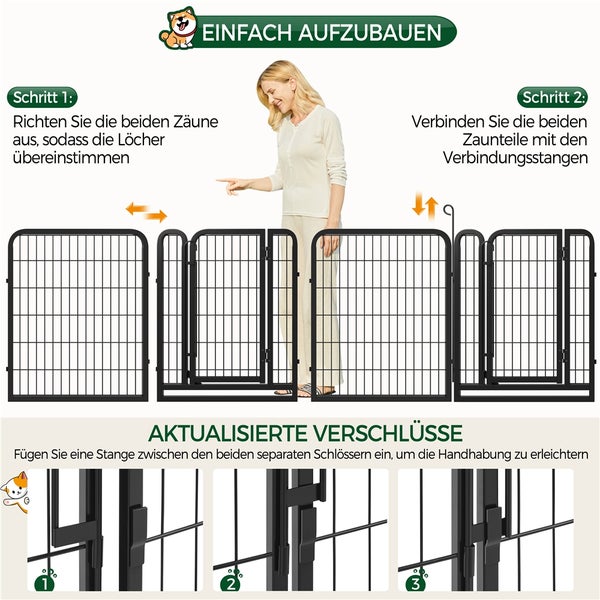 EINFACH AUFZUBAUEN

Schritt 1:
Richten Sie die beiden Zäune aus, sodass die Löcher übereinstimmen

Schritt 2:
Verbinden Sie die beiden Zaunteile mit den Verbindungsstangen

AKTUALISIERTE VERSCHLÜSSE
Fügen Sie eine Stange zwischen den beiden separaten Schlössern ein, um die Handhabung zu erleichtern

1

2

3