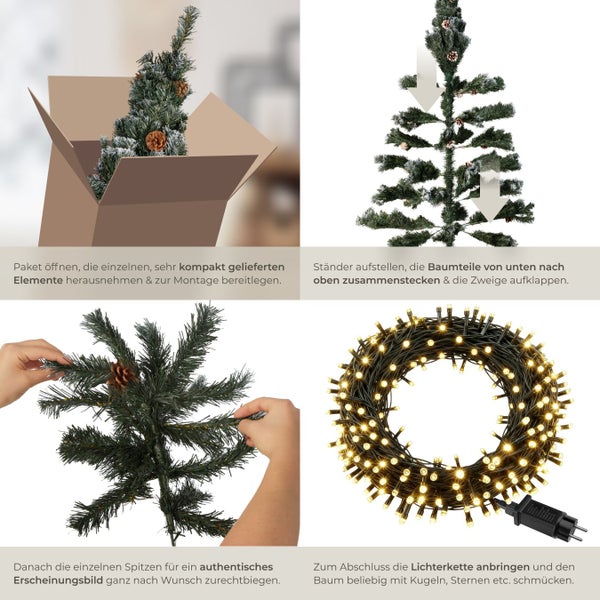 Paket öffnen, die einzelnen, sehr kompakt gelieferten Elemente herausnehmen & zur Montage bereitlegen.

Ständer aufstellen, die Baumteile von unten nach oben zusammenstecken & die Zweige aufklappen.

Danach die einzelnen Spitzen für ein authentisches Erscheinungsbild ganz nach Wunsch zurechtbiegen.

Zum Abschluss die Lichterkette anbringen und den Baum beliebig mit Kugeln, Sternen etc. schmücken.