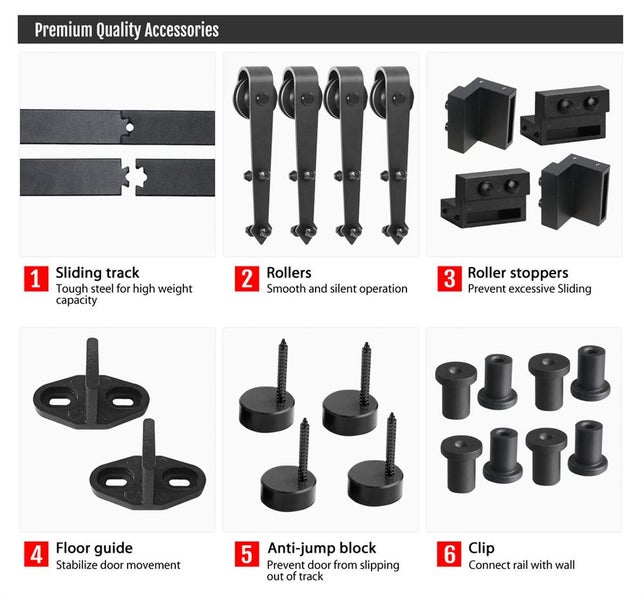 Premium Quality Accessories

1 Sliding track
Tough steel for high weight capacity

2 Rollers
Smooth and silent operation

3 Roller stoppers
Prevent excessive Sliding

4 Floor guide
Stabilize door movement

5 Anti-jump block
Prevent door from slipping out of track

6 Clip
Connect rail with wall