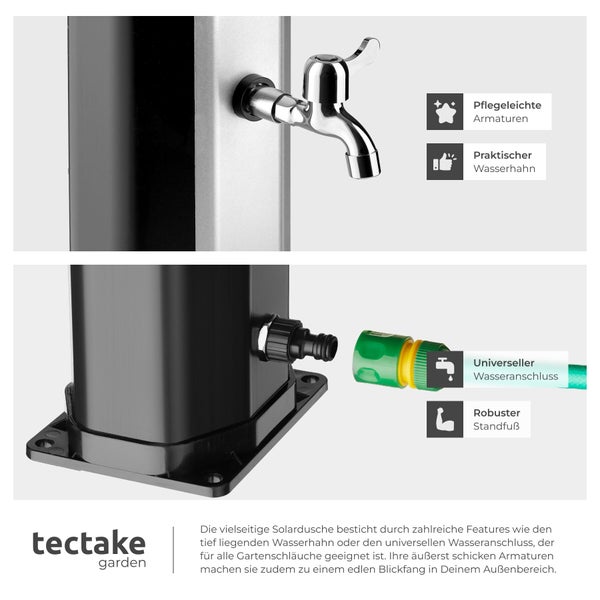 Pflegeleichte
Armaturen

Praktischer
Wasserhahn

Universeller
Wasseranschluss

Robuster
Standfuß

tectake
garden

Die vielseitige Solardusche besticht durch zahlreiche Features wie den tief liegenden Wasserhahn oder den universellen Wasseranschluss, der für alle Gartenschläuche geeignet ist. Ihre äußerst schicken Armaturen machen sie zudem zu einem edlen Blickfang in Deinem Außenbereich.