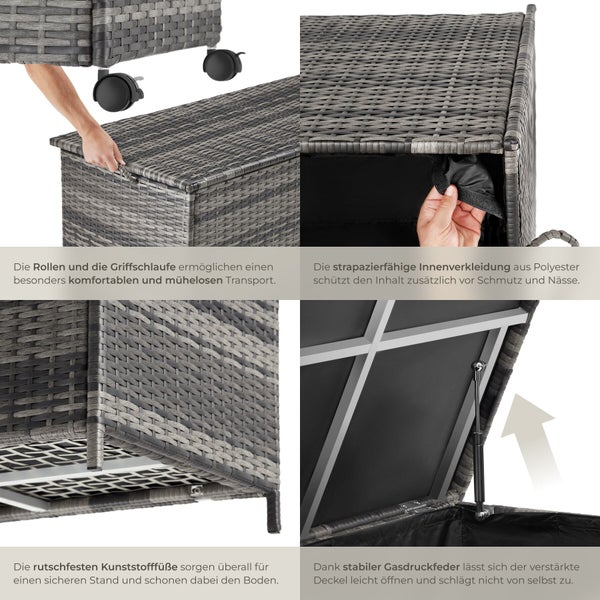 Die Rollen und die Griffschlaufe ermöglichen einen besonders komfortablen und mühelosen Transport.

Die strapazierfähige Innenverkleidung aus Polyester schützt den Inhalt zusätzlich vor Schmutz und Nässe.

Die rutschfesten Kunststofffüße sorgen überall für einen sicheren Stand und schonen dabei den Boden.

Dank stabiler Gasdruckfeder lässt sich der verstärkte Deckel leicht öffnen und schlägt nicht von selbst zu.