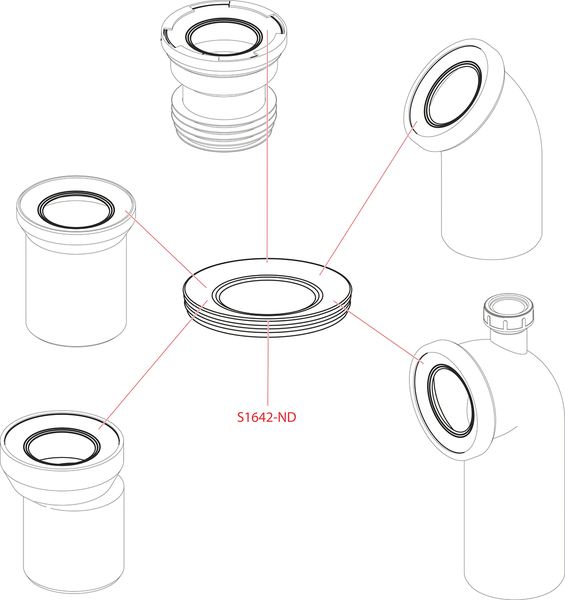 S1642-ND