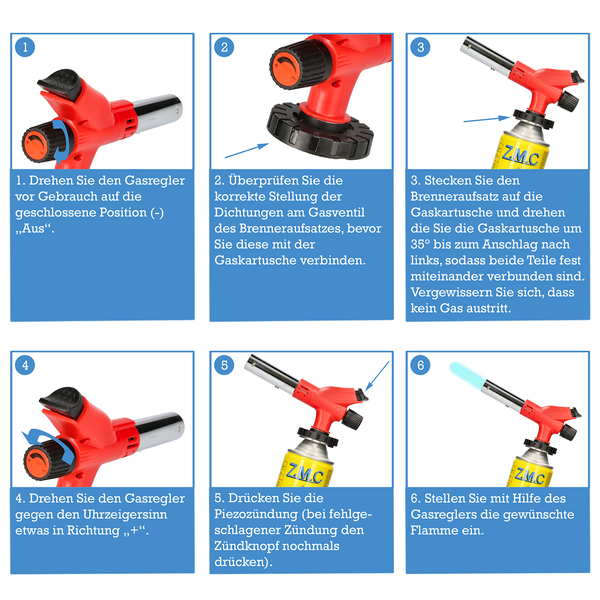 1

1. Drehen Sie den Gasregler vor Gebrauch auf die geschlossene Position (-) „Aus“.

2

2. Überprüfen Sie die korrekte Stellung der Dichtungen am Gasventil des Brenneraufsatzes, bevor Sie diese mit der Gaskartusche verbinden.

3

Z.M.C

3. Stecken Sie den Brenneraufsatz auf die Gaskartusche und drehen die Sie die Gaskartusche um 35° bis zum Anschlag nach links, sodass beide Teile fest miteinander verbunden sind. Vergewissern Sie sich, dass kein Gas austritt.

4

4. Drehen Sie den Gasregler gegen den Uhrzeigersinn etwas in Richtung „+“.

5

Z.M.C

5. Drücken Sie die Piezozündung (bei fehlgeschlagener Zündung den Zündknopf nochmals drücken).

6

Z.M.C

6. Stellen Sie mit Hilfe des Gasreglers die gewünschte Flamme ein.