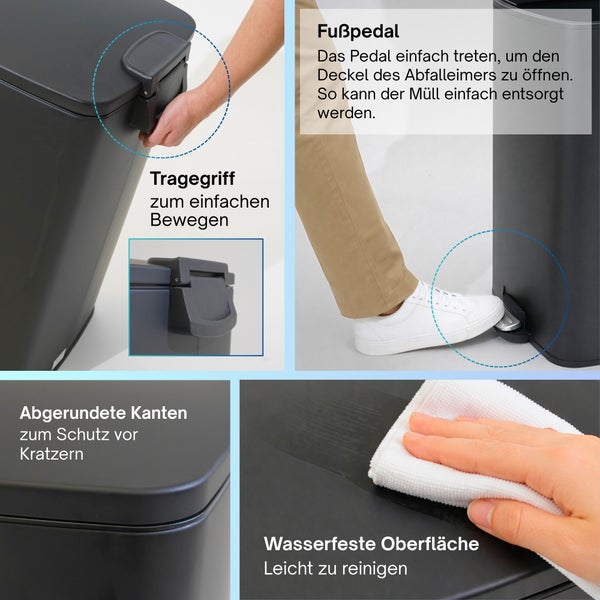 Tragegriff
zum einfachen Bewegen

Fußpedal
Das Pedal einfach treten, um den Deckel des Abfalleimers zu öffnen. So kann der Müll einfach entsorgt werden.

Abgerundete Kanten
zum Schutz vor Kratzern

Wasserfeste Oberfläche
Leicht zu reinigen