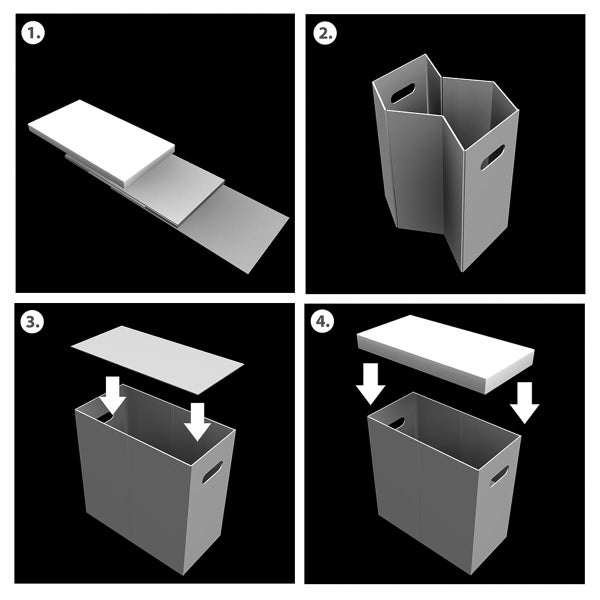 1.

2.

3.

4.