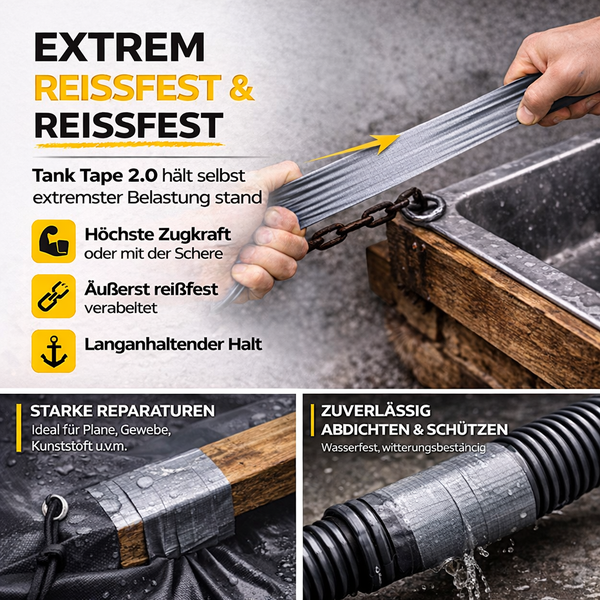 EXTREM
REISSFEST &
REISSFEST

Tank Tape 2.0 hält selbst extremster Belastung stand

Höchste Zugkraft
oder mit der Schere

Äußerst reißfest
verabeltet

Langanhaltender Halt

STARKE REPARATUREN
Ideal für Plane, Gewebe, Kunststoft u.v.m.

ZUVERLÄSSIG
ABDICHTEN & SCHÜTZEN
Wasserfest, witterungsbestäncig