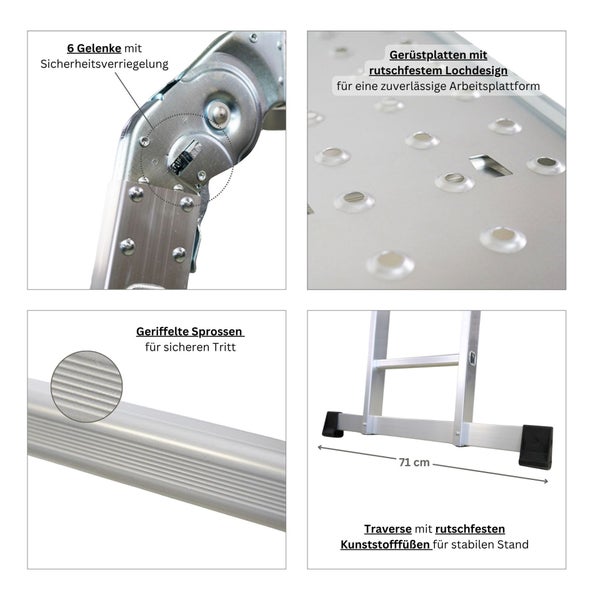 6 Gelenke mit Sicherheitsverriegelung

Gerüstplatten mit rutschfestem Lochdesign für eine zuverlässige Arbeitsplattform

Geriffelte Sprossen für sicheren Tritt

71 cm

Traverse mit rutschfesten Kunststofffüßen für stabilen Stand