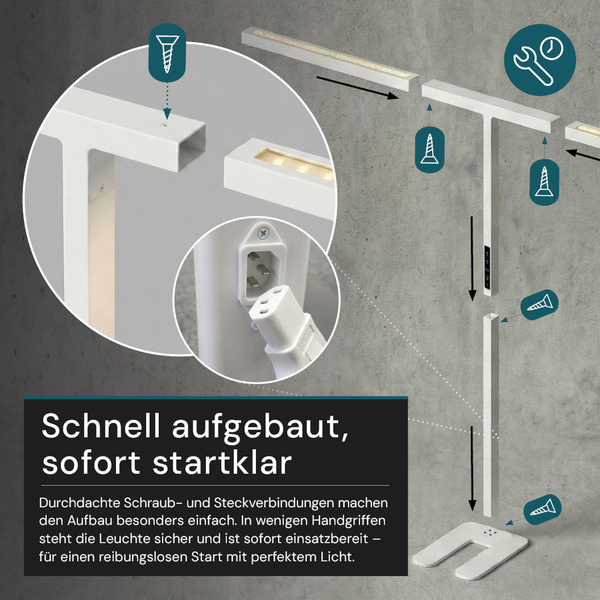 Schnell aufgebaut, sofort startklar

Durchdachte Schraub- und Steckverbindungen machen den Aufbau besonders einfach. In wenigen Handgriffen steht die Leuchte sicher und ist sofort einsatzbereit – für einen reibungslosen Start mit perfektem Licht.