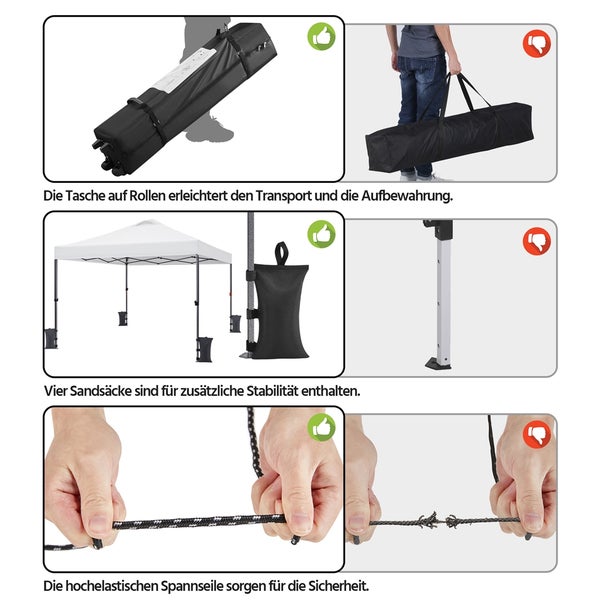 Die Tasche auf Rollen erleichtert den Transport und die Aufbewahrung.

Vier Sandsäcke sind für zusätzliche Stabilität enthalten.

Die hochelastischen Spannseile sorgen für die Sicherheit.