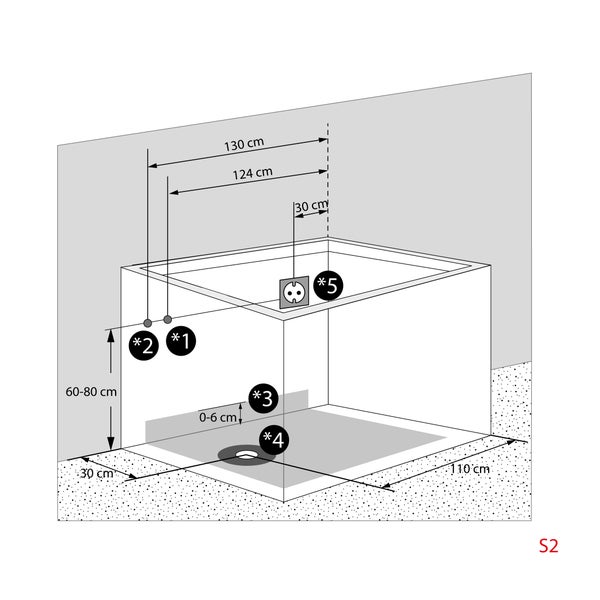 130 cm
124 cm
30 cm
*5
*2
*1
60-80 cm
*3
0-6 cm
*4
30 cm
110 cm
S2