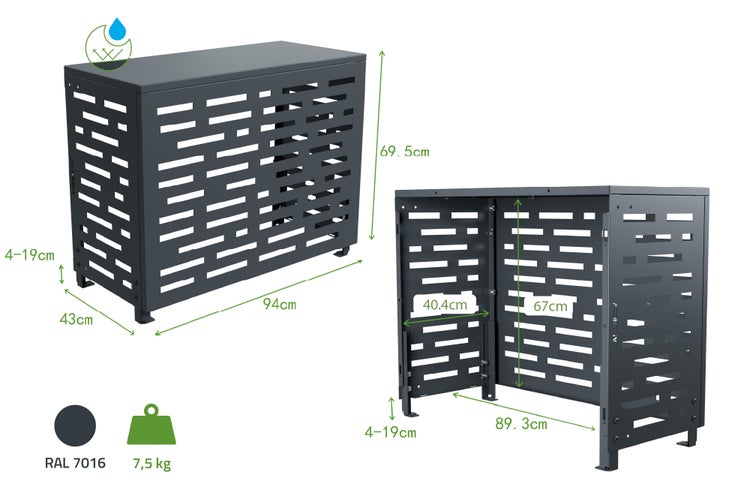 69.5cm

4-19cm

43cm

94cm

40.4cm

67cm

4-19cm

89.3cm

RAL 7016

7,5 kg