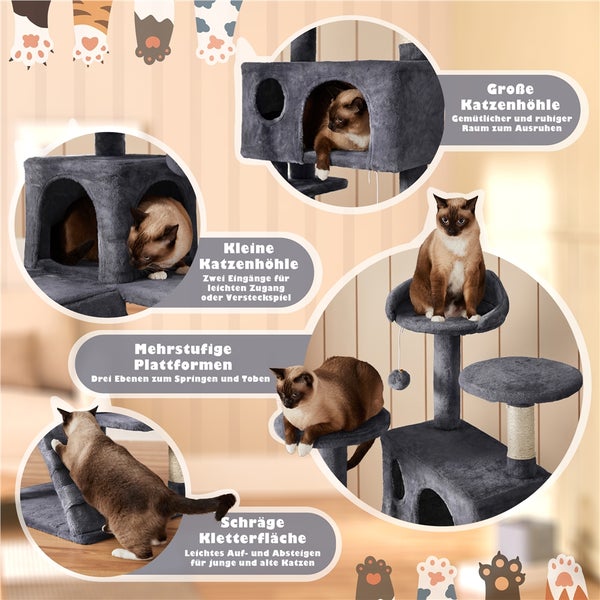 Große Katzenhöhle
Gemütlicher und ruhiger Raum zum Ausruhen

Kleine Katzenhöhle
Zwei Eingänge für leichten Zugang oder Versteckspiel

Mehrstufige Plattformen
Drei Ebenen zum Springen und Toben

Schräge Kletterfläche
Leichtes Auf- und Absteigen für junge und alte Katzen