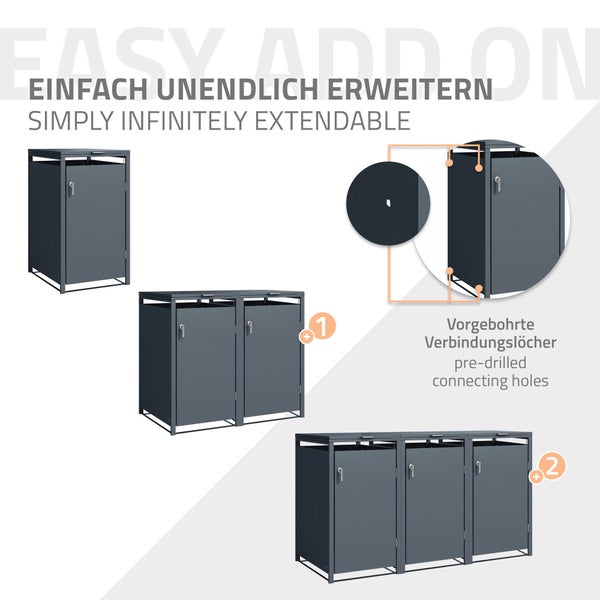 EASY ADD ON

EINFACH UNENDLICH ERWEITERN
SIMPLY INFINITELY EXTENDABLE

+1

Vorgebohrte Verbindungslöcher
pre-drilled connecting holes

+2