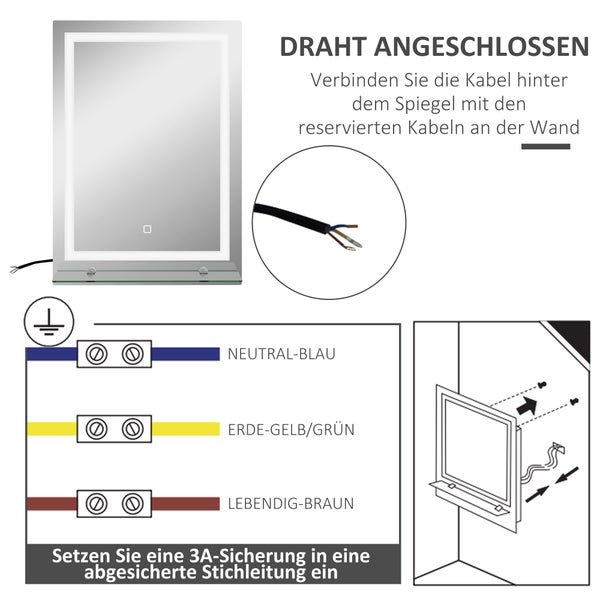 DRAHT ANGESCHLOSSEN

Verbinden Sie die Kabel hinter dem Spiegel mit den reservierten Kabeln an der Wand

NEUTRAL-BLAU

ERDE-GELB/GRÜN

LEBENDIG-BRAUN

Setzen Sie eine 3A-Sicherung in eine abgesicherte Stichleitung ein