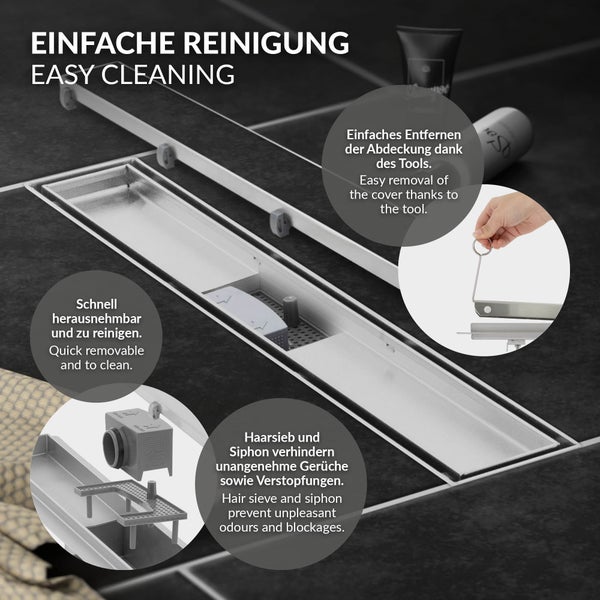 EINFACHE REINIGUNG
EASY CLEANING

Einfaches Entfernen der Abdeckung dank des Tools.
Easy removal of the cover thanks to the tool.

Schnell herausnehmbar und zu reinigen.
Quick removable and to clean.

Haarsieb und Siphon verhindern unangenehme Gerüche sowie Verstopfungen.
Hair sieve and siphon prevent unpleasant odours and blockages.