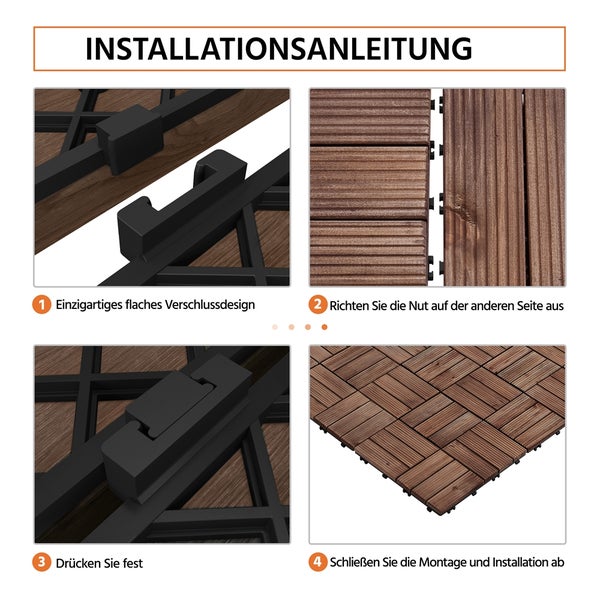 INSTALLATIONSANLEITUNG

1 Einzigartiges flaches Verschlussdesign

2 Richten Sie die Nut auf der anderen Seite aus

3 Drücken Sie fest

4 Schließen Sie die Montage und Installation ab