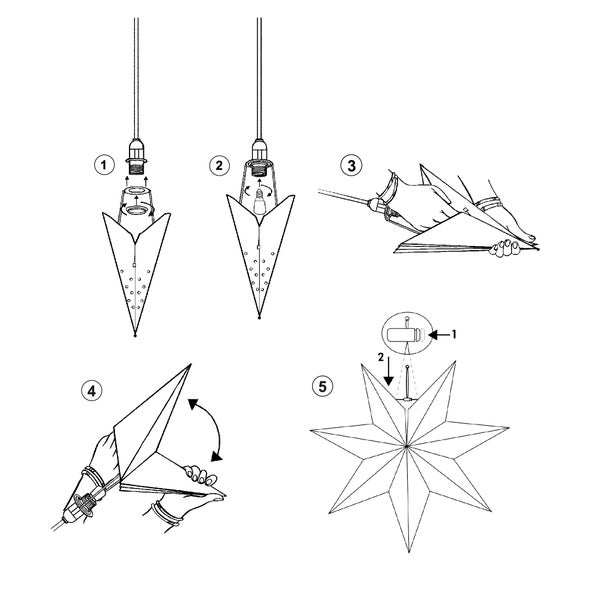 1

2

3

4

5

1

2