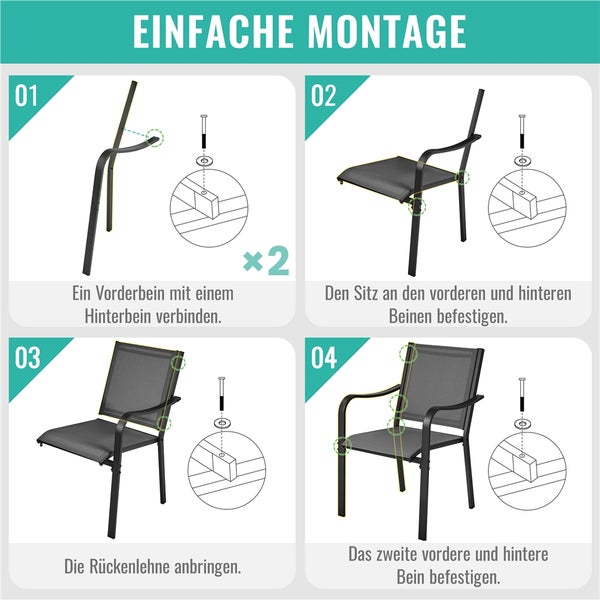 EINFACHE MONTAGE

01

×2

Ein Vorderbein mit einem Hinterbein verbinden.

02

Den Sitz an den vorderen und hinteren Beinen befestigen.

03

Die Rückenlehne anbringen.

04

Das zweite vordere und hintere Bein befestigen.