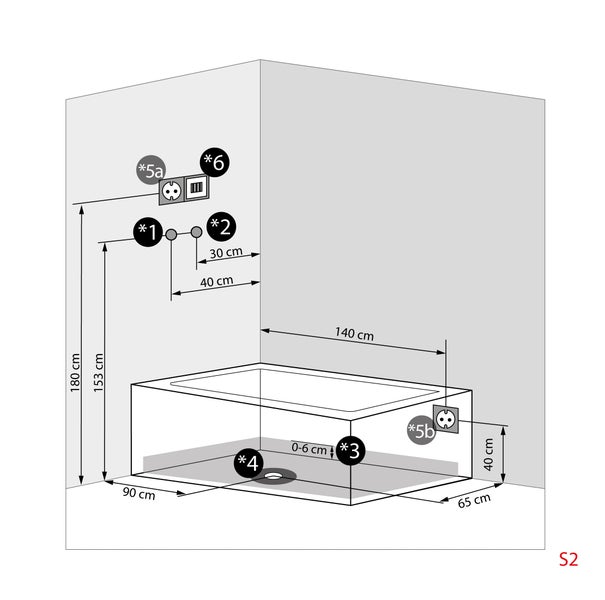 *5a
*6
*1
*2
30 cm
40 cm
140 cm
180 cm
153 cm
*5b
0-6 cm
*3
*4
40 cm
90 cm
65 cm
S2