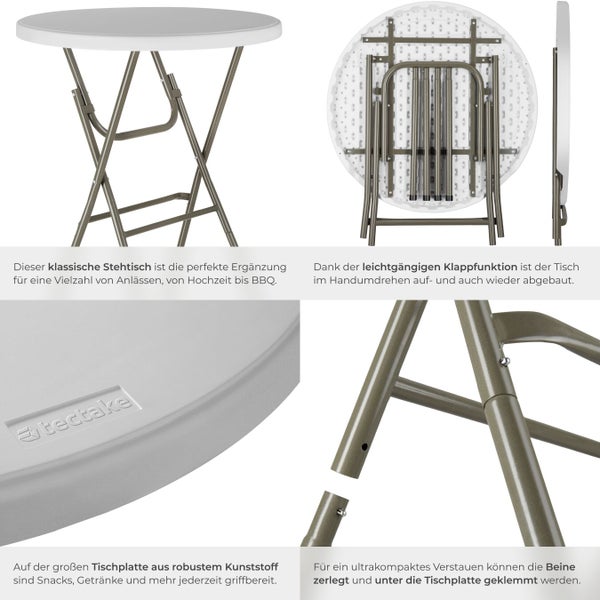 Dieser klassische Stehtisch ist die perfekte Ergänzung für eine Vielzahl von Anlässen, von Hochzeit bis BBQ.

Dank der leichtgängigen Klappfunktion ist der Tisch im Handumdrehen auf- und auch wieder abgebaut.

tectake

Auf der großen Tischplatte aus robustem Kunststoff sind Snacks, Getränke und mehr jederzeit griffbereit.

Für ein ultrakompaktes Verstauen können die Beine zerlegt und unter die Tischplatte geklemmt werden.