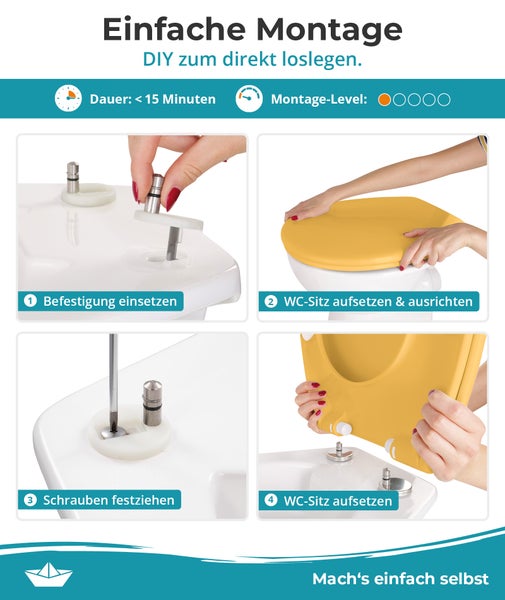 Einfache Montage
DIY zum direkt loslegen.

Dauer: < 15 Minuten

Montage-Level:

1 Befestigung einsetzen

2 WC-Sitz aufsetzen & ausrichten

3 Schrauben festziehen

4 WC-Sitz aufsetzen

Mach's einfach selbst