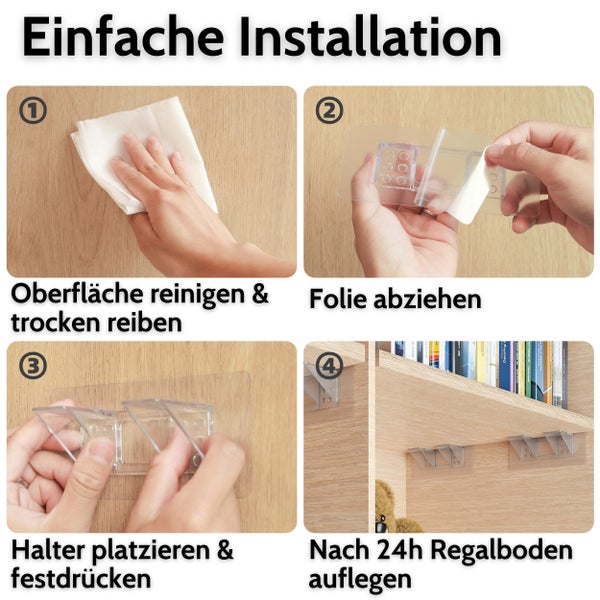 Einfache Installation

①

Oberfläche reinigen & trocken reiben

②

Folie abziehen

③

Halter platzieren & festdrücken

④

Nach 24h Regalboden auflegen