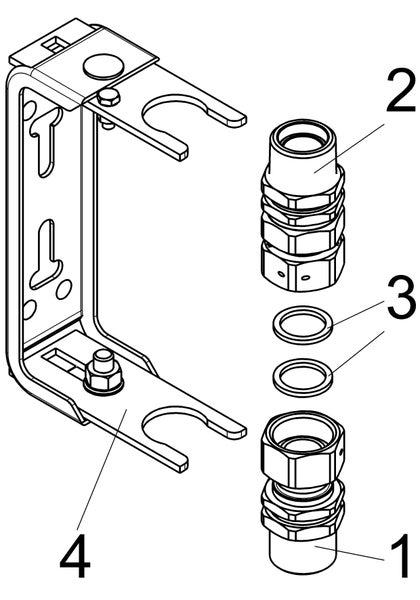 2
3
4
1