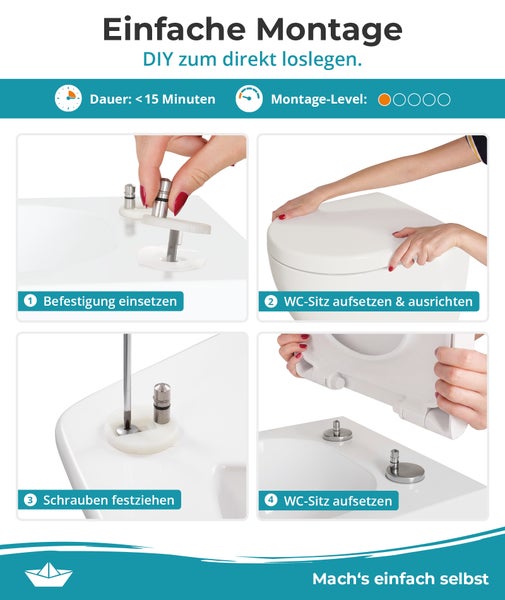 Einfache Montage
DIY zum direkt loslegen.

Dauer: <15 Minuten
Montage-Level:

1 Befestigung einsetzen

2 WC-Sitz aufsetzen & ausrichten

3 Schrauben festziehen

4 WC-Sitz aufsetzen

Mach's einfach selbst