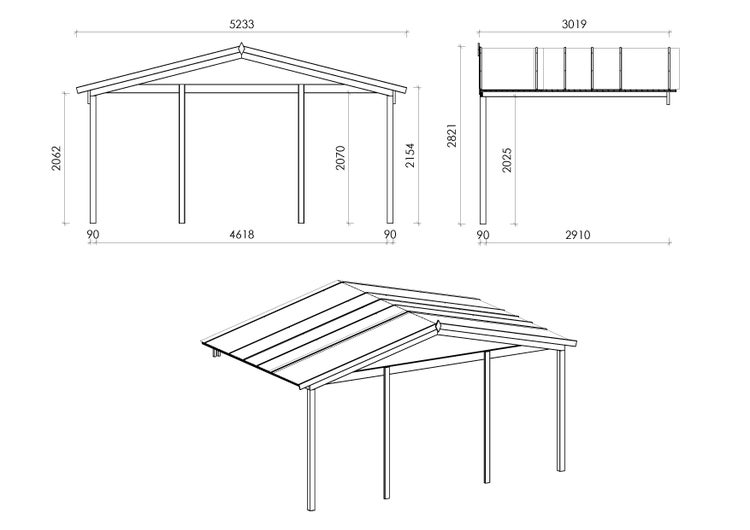 5233

2062

2070

2154

90

4618

90

3019

2821

2025

90

2910