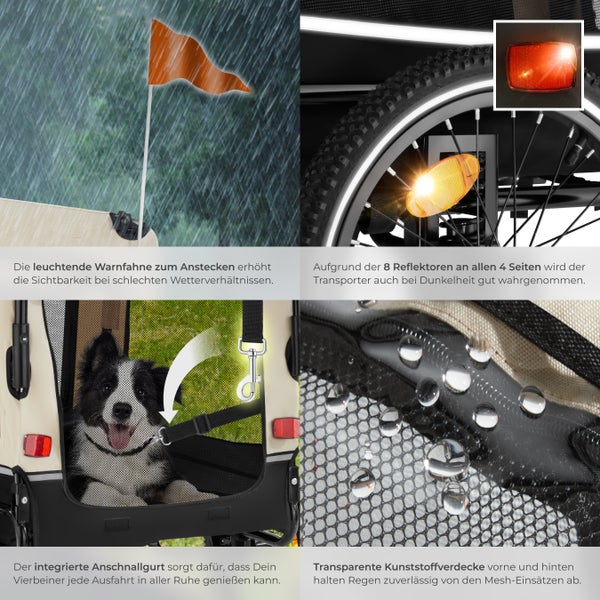 Die leuchtende Warnfahne zum Anstecken erhöht die Sichtbarkeit bei schlechten Wetterverhältnissen.

Aufgrund der 8 Reflektoren an allen 4 Seiten wird der Transporter auch bei Dunkelheit gut wahrgenommen.

Der integrierte Anschnallgurt sorgt dafür, dass Dein Vierbeiner jede Ausfahrt in aller Ruhe genießen kann.

Transparente Kunststoffverdecke vorne und hinten halten Regen zuverlässig von den Mesh-Einsätzen ab.