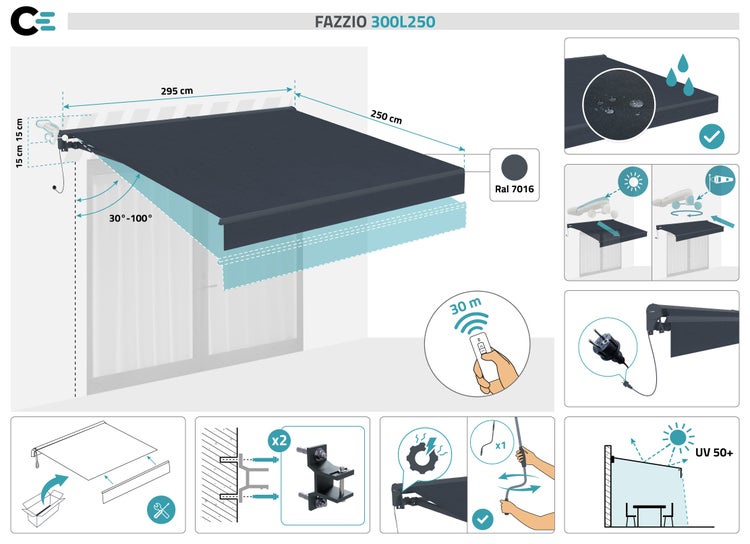 FAZZIO 300L250

295 cm

250 cm

15 cm 15 cm

30°-100°

Ral 7016

30 m

x2

x1

UV 50+