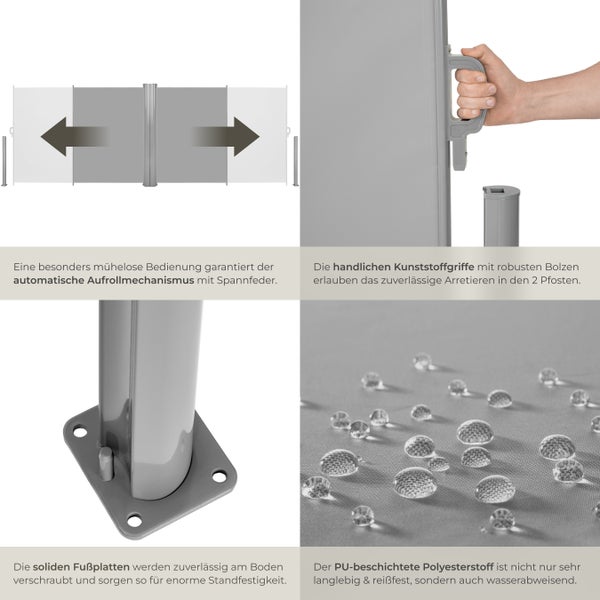 Eine besonders mühelose Bedienung garantiert der automatische Aufrollmechanismus mit Spannfeder.

Die handlichen Kunststoffgriffe mit robusten Bolzen erlauben das zuverlässige Arretieren in den 2 Pfosten.

Die soliden Fußplatten werden zuverlässig am Boden verschraubt und sorgen so für enorme Standfestigkeit.

Der PU-beschichtete Polyesterstoff ist nicht nur sehr langlebig & reißfest, sondern auch wasserabweisend.