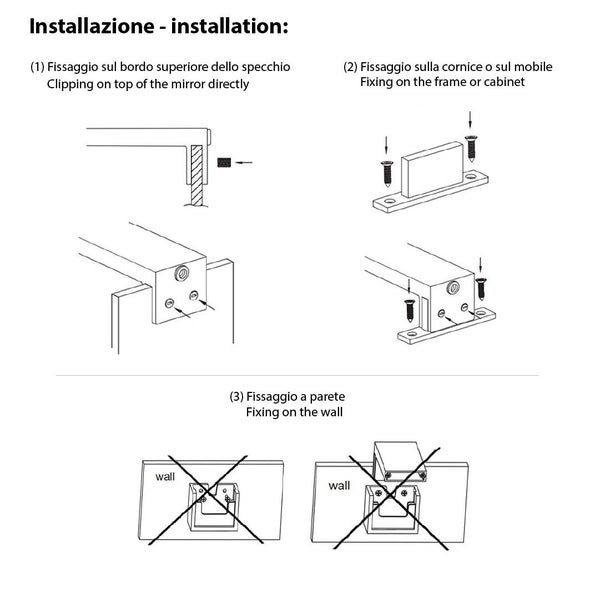 Installazione - installation:

(1) Fissaggio sul bordo superiore dello specchio
Clipping on top of the mirror directly

(2) Fissaggio sulla cornice o sul mobile
Fixing on the frame or cabinet

(3) Fissaggio a parete
Fixing on the wall

wall

wall