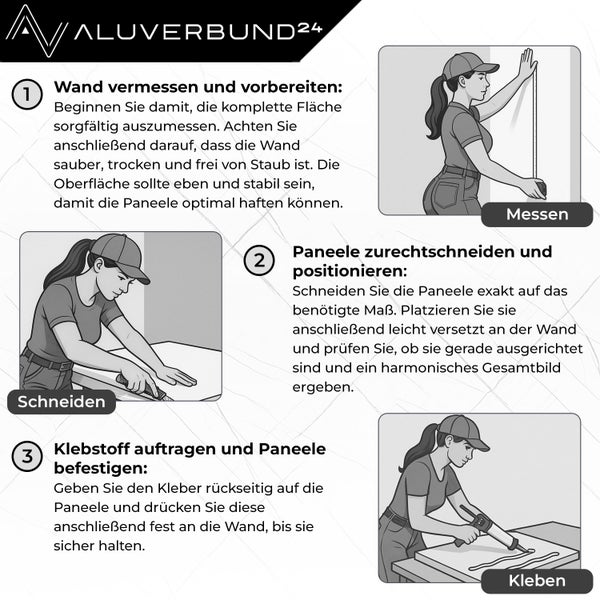 ALUVERBUND24

1 Wand vermessen und vorbereiten:
Beginnen Sie damit, die komplette Fläche sorgfältig auszumessen. Achten Sie anschließend darauf, dass die Wand sauber, trocken und frei von Staub ist. Die Oberfläche sollte eben und stabil sein, damit die Paneele optimal haften können.

Messen

Schneiden

2 Paneele zurechtschneiden und positionieren:
Schneiden Sie die Paneele exakt auf das benötigte Maß. Platzieren Sie sie anschließend leicht versetzt an der Wand und prüfen Sie, ob sie gerade ausgerichtet sind und ein harmonisches Gesamtbild ergeben.

3 Klebstoff auftragen und Paneele befestigen:
Geben Sie den Kleber rückseitig auf die Paneele und drücken Sie diese anschließend fest an die Wand, bis sie sicher halten.

Kleben