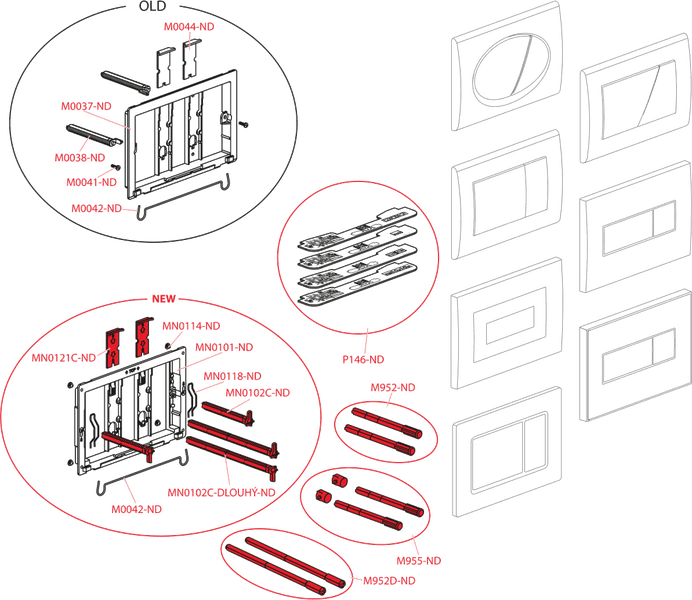 OLD

M0044-ND

M0037-ND

M0038-ND

M0041-ND

M0042-ND

NEW

MN0114-ND

MN0121C-ND

MN0101-ND

MN0118-ND

MN0102C-ND

MN0102C-DLOUHÝ-ND

M0042-ND

P146-ND

M952-ND

M955-ND

M952D-ND