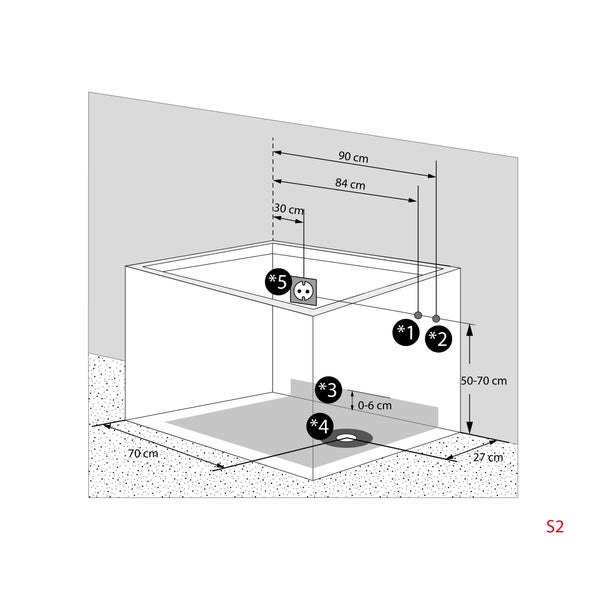 90 cm
84 cm
30 cm
*5
*1
*2
50-70 cm
*3
0-6 cm
*4
70 cm
27 cm
S2